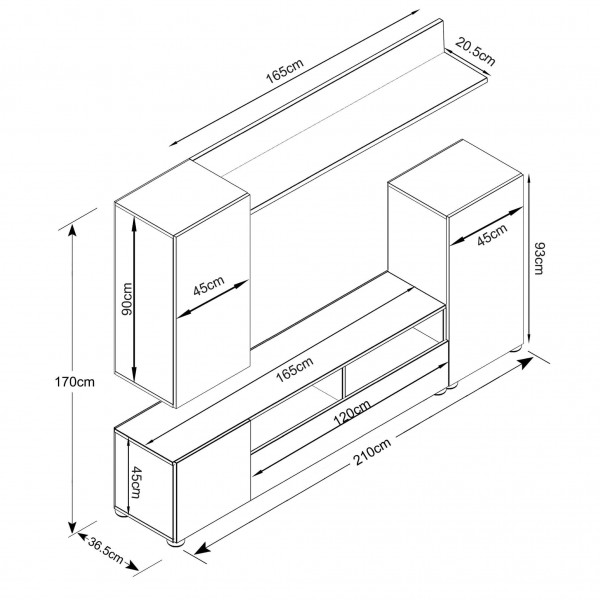 165cm
20.5cm
45cm
93cm
90cm
45cm
170cm
165cm
120cm
210cm
45cm
36.5cm